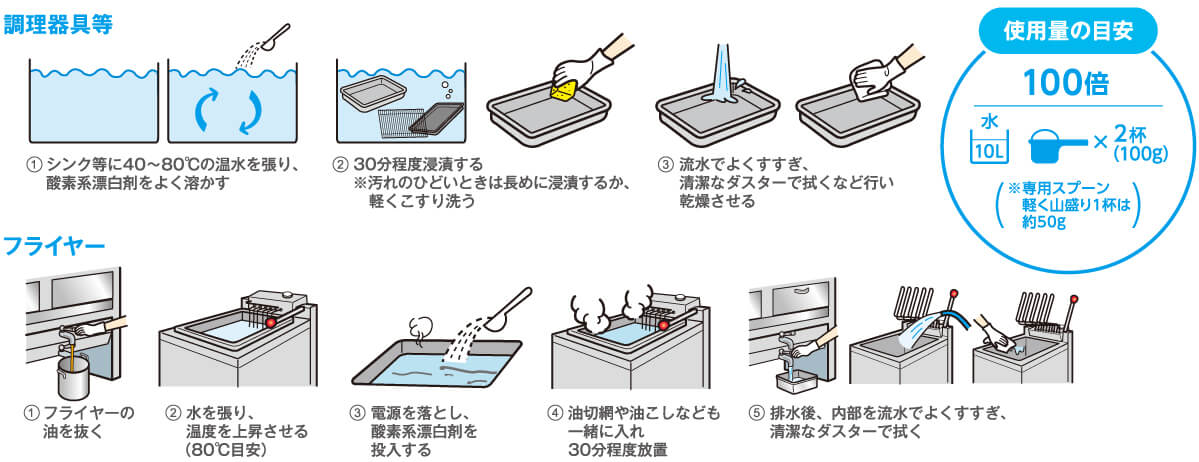 調理器具等

① シンク等に40～80℃の温水を張り、酸素系漂白剤をよく溶かす

② 30分程度浸漬する
※汚れのひどいときは長めに浸漬するか、軽くこすり洗う

③ 流水でよくすすぎ、清潔なダスターで拭くなど行い乾燥させる

使用量の目安
100倍
水
10L
× 2杯 (100g)
※専用スプーン 軽く山盛り1杯は約50g

フライヤー

① フライヤーの油を抜く

② 水を張り、温度を上昇させる (80℃目安)

③ 電源を落とし、酸素系漂白剤を投入する

④ 油切網や油こしなども一緒に入れ30分程度放置

⑤ 排水後、内部を流水でよくすすぎ、清潔なダスターで拭く