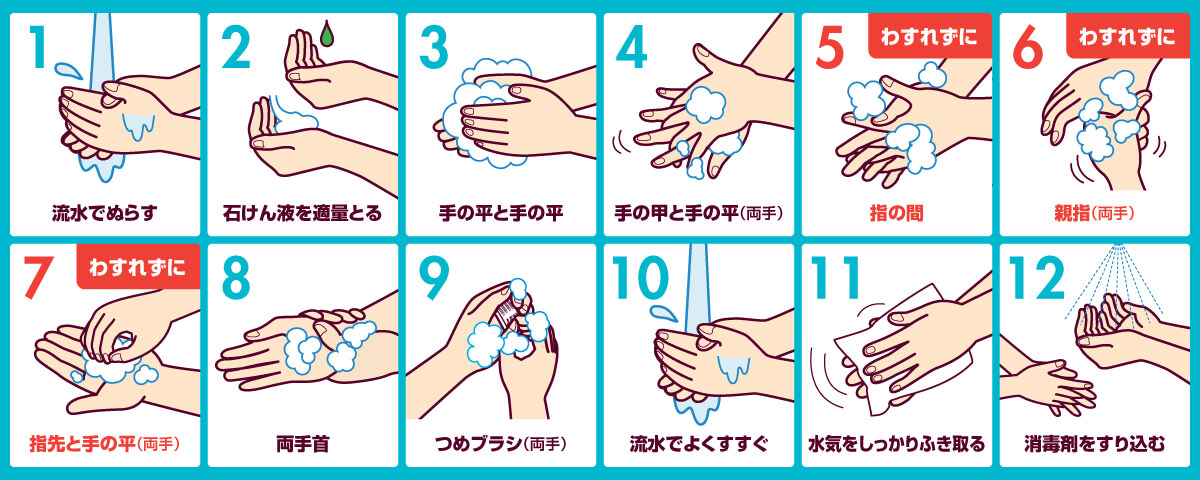 1
流水でぬらす

2
石けん液を適量とる

3
手の平と手の平

4
手の甲と手の平（両手）

5 わすれずに
指の間

6 わすれずに
親指（両手）

7 わすれずに
指先と手の平（両手）

8
両手首

9
つめブラシ（両手）

10
流水でよくすすぐ

11
水気をしっかりふき取る

12
消毒剤をすり込む