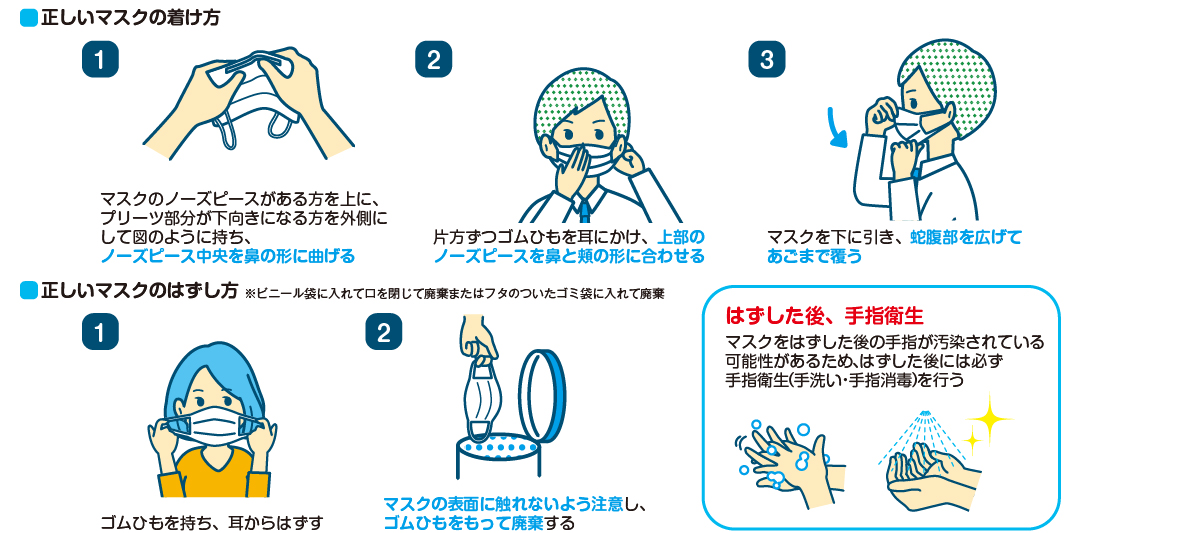 正しいマスクの着け方

1

マスクのノーズピースがある方を上に、プリーツ部分が下向きになる方を外側にして図のように持ち、ノーズピース中央を鼻の形に曲げる

2

片方ずつゴムひもを耳にかけ、上部のノーズピースを鼻と頬の形に合わせる

3

マスクを下に引き、蛇腹部を広げてあごまで覆う

正しいマスクのはずし方 ※ビニール袋に入れて口を閉じて廃棄またはフタのついたゴミ袋に入れて廃棄

1

ゴムひもを持ち、耳からはずす

2

マスクの表面に触れないよう注意し、ゴムひもをもって廃棄する

はずした後、手指衛生

マスクをはずした後の手指が汚染されている可能性があるため、はずした後には必ず手指衛生(手洗い・手指消毒)を行う