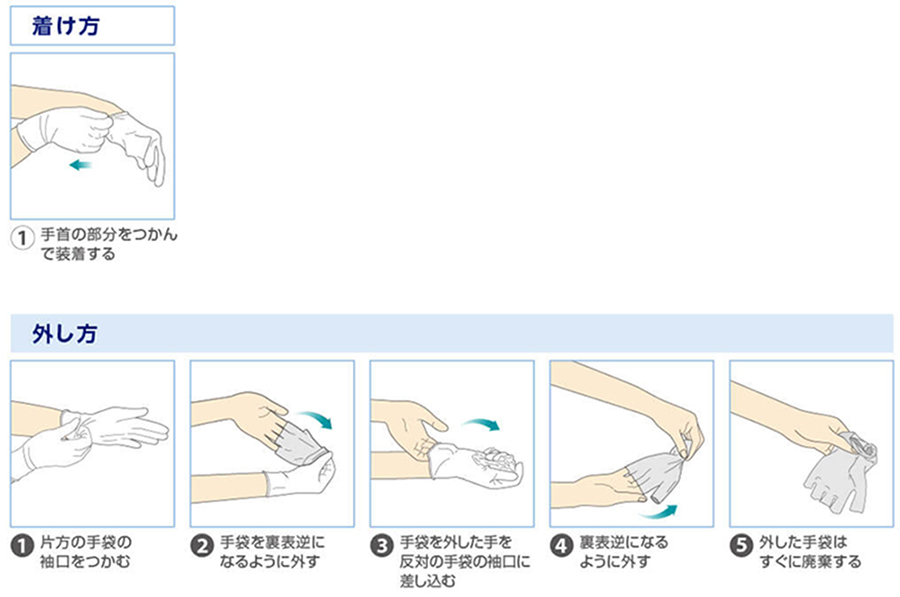 着け方

① 手首の部分をつかんで装着する

外し方

❶ 片方の手袋の袖口をつかむ

❷ 手袋を裏表逆になるように外す

❸ 手袋を外した手を反対の手袋の袖口に差し込む

❹ 裏表逆になるように外す

❺ 外した手袋はすぐに廃棄する