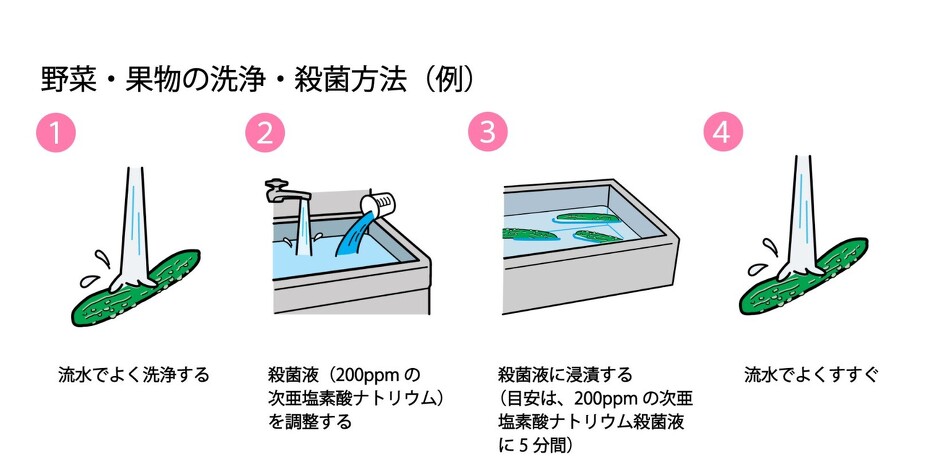 野菜・果物の洗浄・殺菌方法（例）

1

流水でよく洗浄する

2

殺菌液（200ppm の次亜塩素酸ナトリウム）を調整する

3

殺菌液に浸漬する（目安は、200ppm の次亜塩素酸ナトリウム殺菌液に 5 分間）

4

流水でよくすすぐ